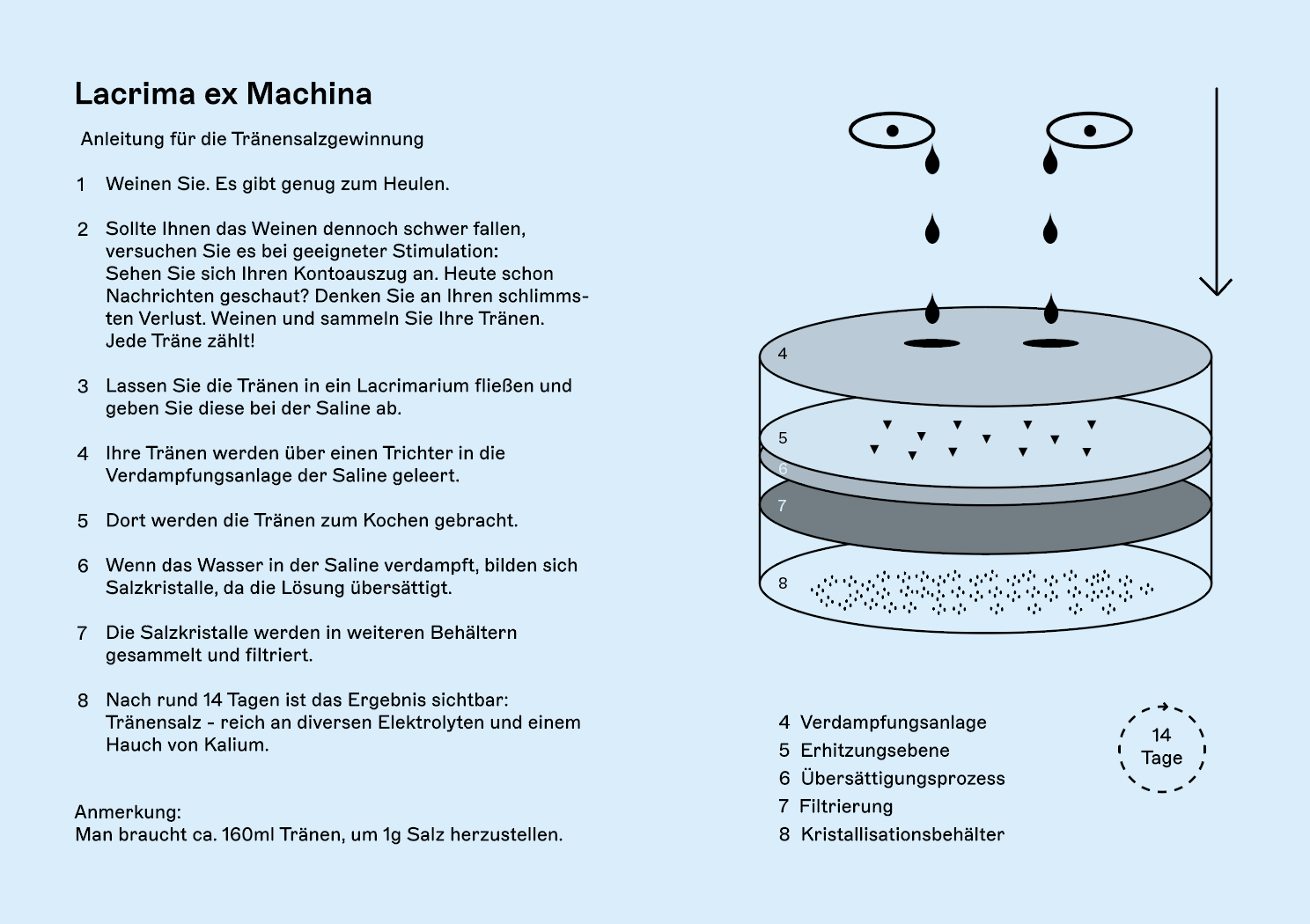 Lacrima ex Machina

Anleitung für die Tränensalzgewinnung

1 Weinen Sie. Es gibt genug zum Heulen.

2 Sollte Ihnen das Weinen dennoch schwer fallen, versuchen Sie es bei geeigneter Stimulation: Sehen Sie sich Ihren Kontoauszug an. Heute schon Nachrichten geschaut? Denken Sie an Ihren schlimmsten Verlust. Weinen und sammeln Sie Ihre Tränen. Jede Träne zählt!

3 Lassen Sie die Tränen in ein Lacrimarium fließen und geben Sie diese bei der Saline ab.

4 Ihre Tränen werden über einen Trichter in die Verdampfungsanlage der Saline geleert.

5 Dort werden die Tränen zum Kochen gebracht.

6 Wenn das Wasser in der Saline verdampft, bilden sich Salzkristalle, da die Lösung übersättigt.

7 Die Salzkristalle werden in weiteren Behältern gesammelt und filtriert.

8 Nach rund 14 Tagen ist das Ergebnis sichtbar: Tränensalz - reich an diversen Elektrolyten und einem Hauch von Kalium.

Anmerkung:
Man braucht ca. 160ml Tränen, um 1g Salz herzustellen.

4
5
6
7
8

4 Verdampfungsanlage
5 Erhitzungsebene
6 Übersättigungsprozess
7 Filtrierung
8 Kristallisationsbehälter

14 Tage